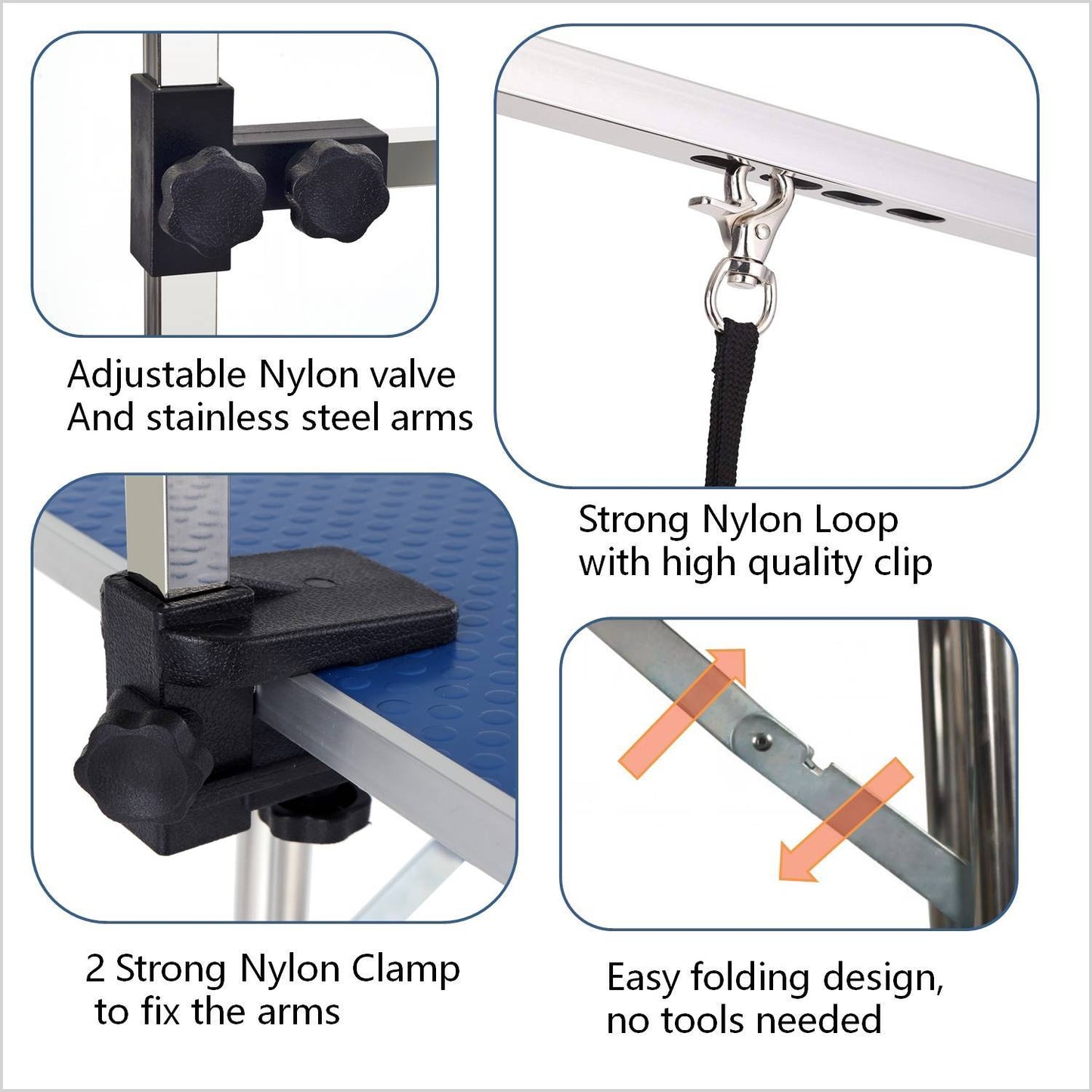 Adjustable Nylon valve
And stainless steel arms

Strong Nylon Loop
with high quality clip

2 Strong Nylon Clamp
to fix the arms

Easy folding design,
no tools needed